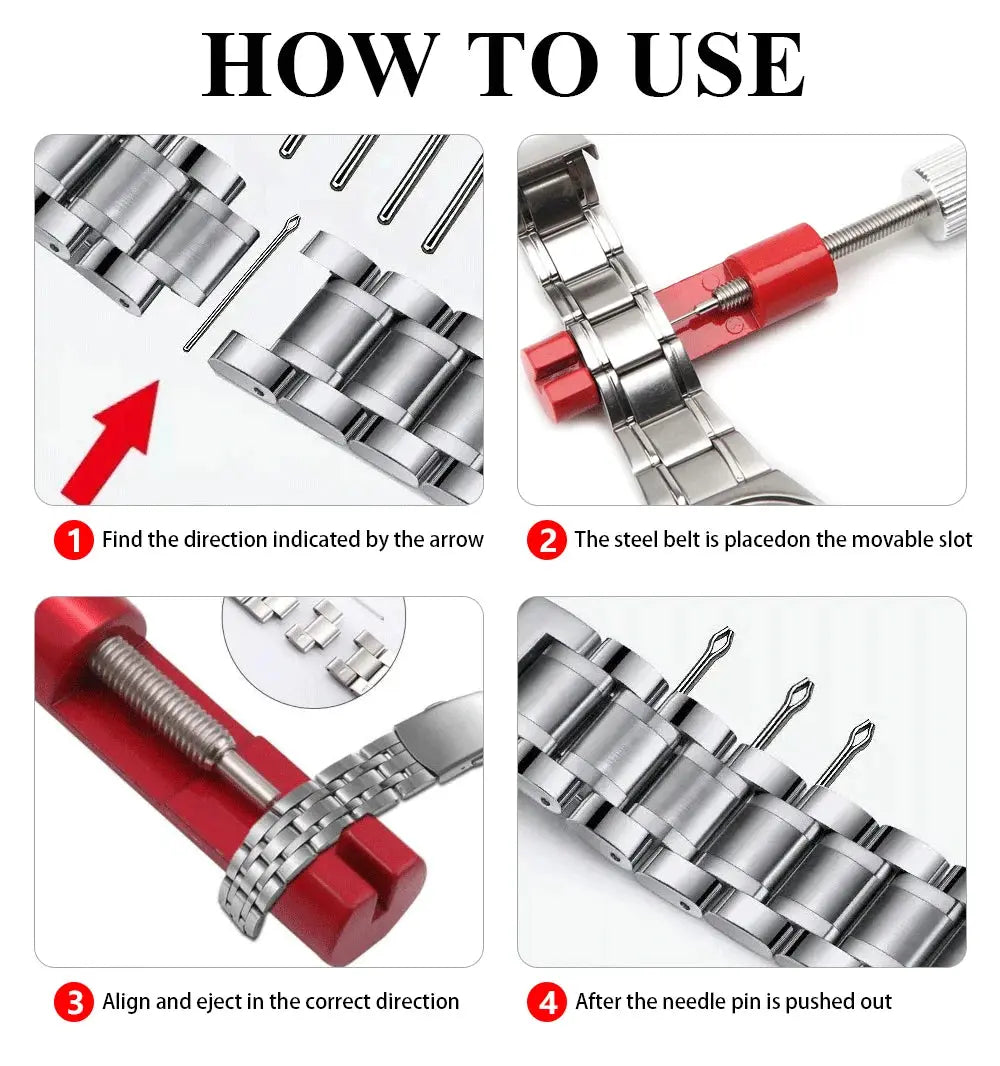 HOW TO USE

1 Find the direction indicated by the arrow

2 The steel belt is placedon the movable slot

3 Align and eject in the correct direction

4 After the needle pin is pushed out