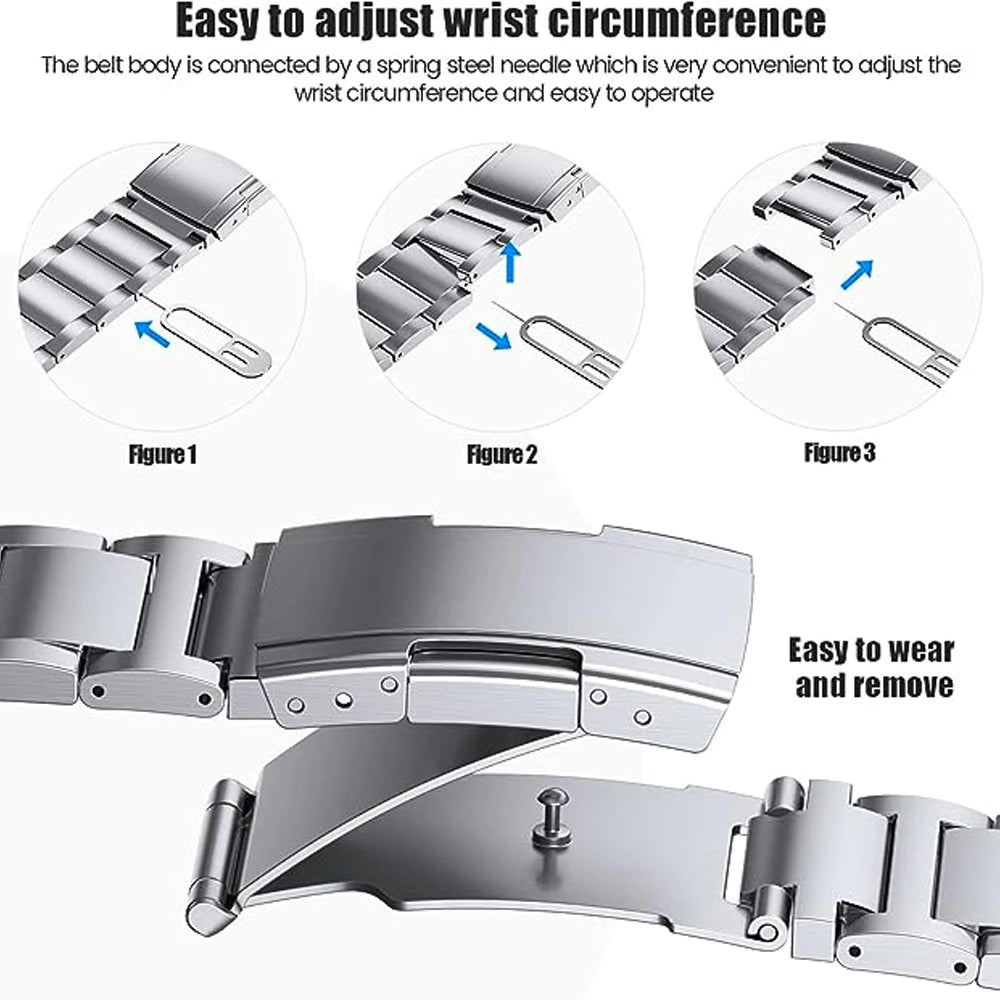 Easy to adjust wrist circumference

The belt body is connected by a spring steel needle which is very convenient to adjust the wrist circumference and easy to operate

Figure 1

Figure 2

Figure 3

Easy to wear and remove