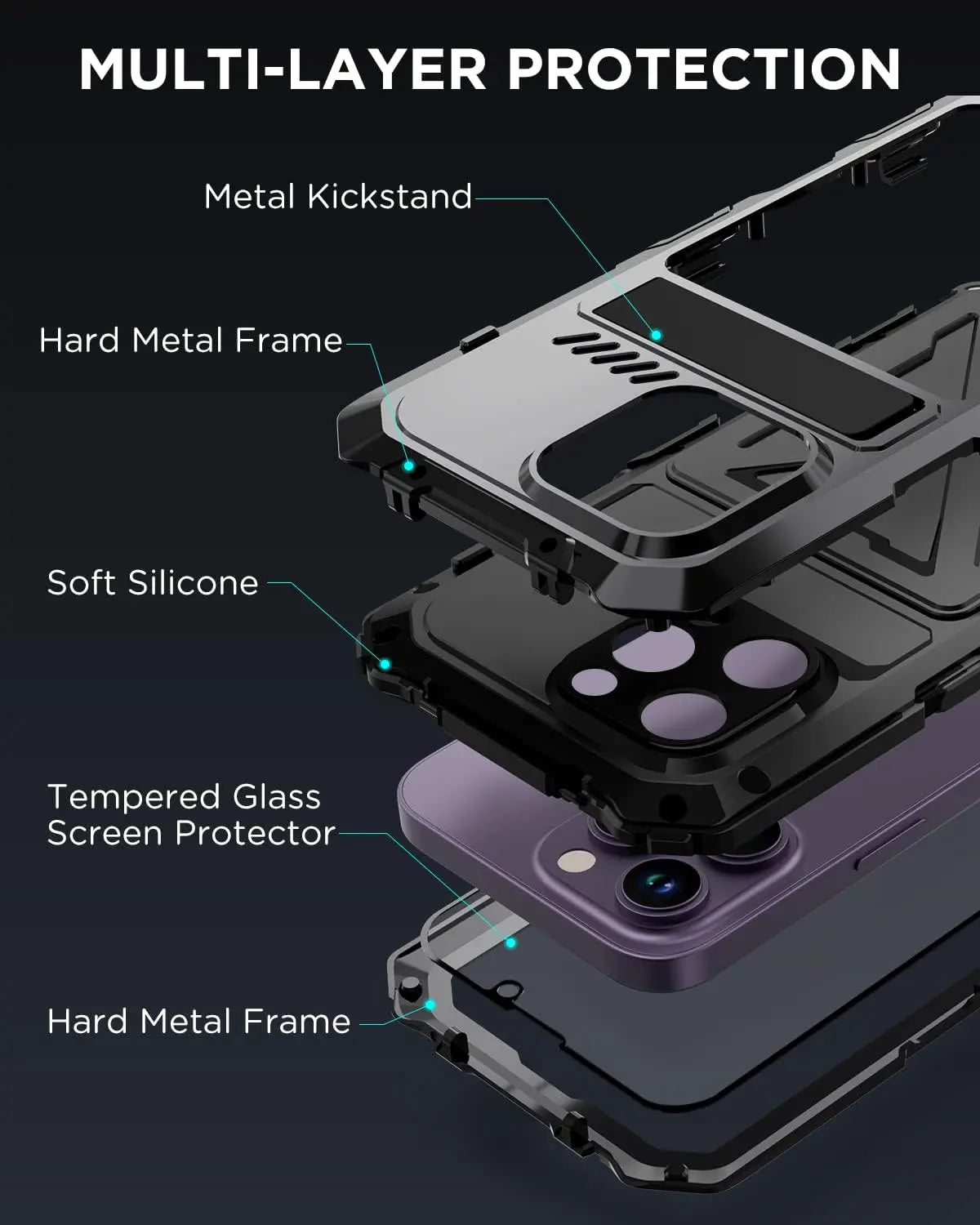 MULTI-LAYER PROTECTION

Metal Kickstand

Hard Metal Frame

Soft Silicone

Tempered Glass
Screen Protector

Hard Metal Frame