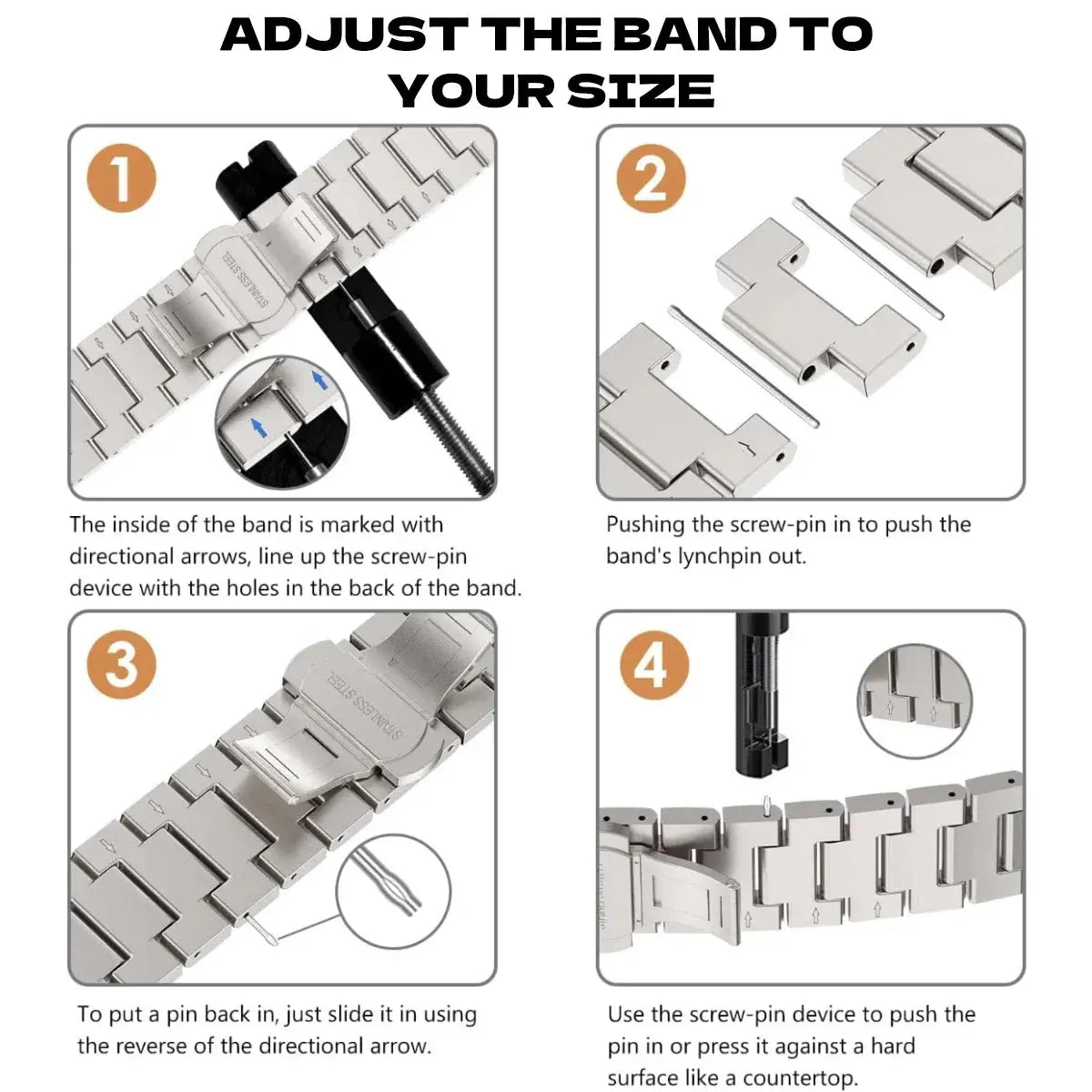 ADJUST THE BAND TO YOUR SIZE

1

STAINLESS STEEL

The inside of the band is marked with directional arrows, line up the screw-pin device with the holes in the back of the band.

2

Pushing the screw-pin in to push the band's lynchpin out.

3

STAINLESS STEEL

To put a pin back in, just slide it in using the reverse of the directional arrow.

4

Use the screw-pin device to push the pin in or press it against a hard surface like a countertop.