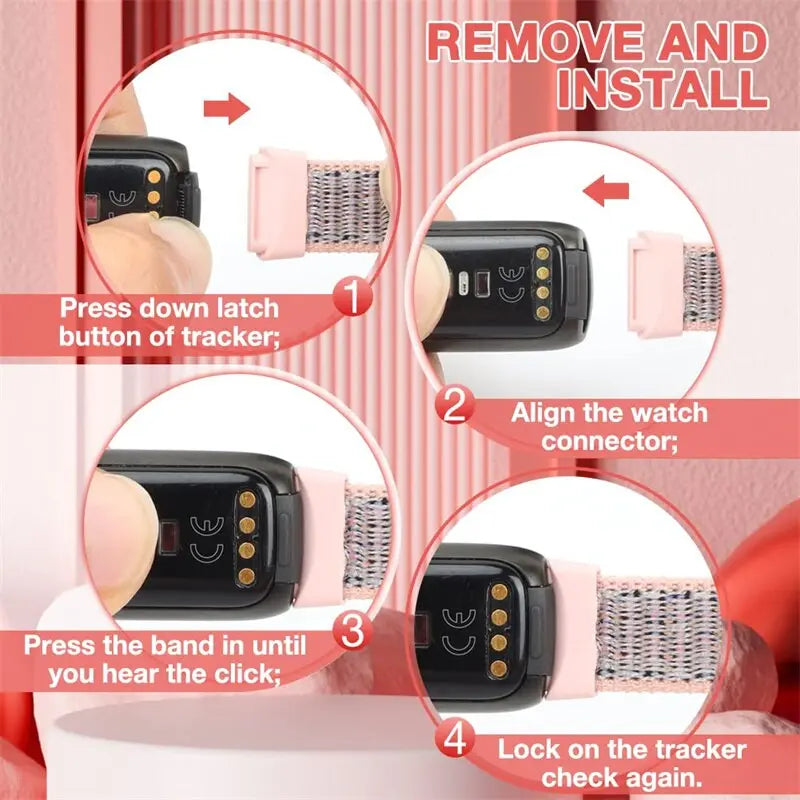 REMOVE AND INSTALL

1
Press down latch button of tracker;

2
Align the watch connector;

3
Press the band in until you hear the click;

4
Lock on the tracker check again.